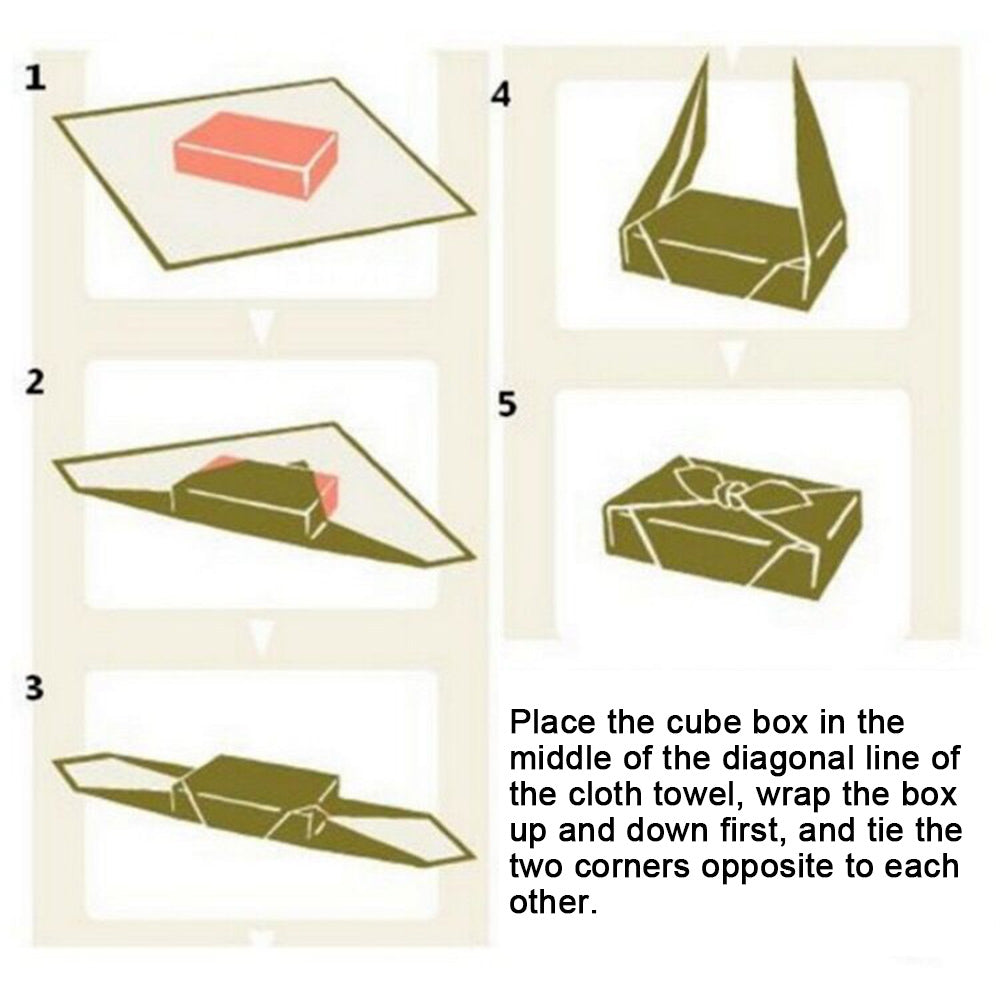 1

2

3

4

5

Place the cube box in the middle of the diagonal line of the cloth towel, wrap the box up and down first, and tie the two corners opposite to each other.